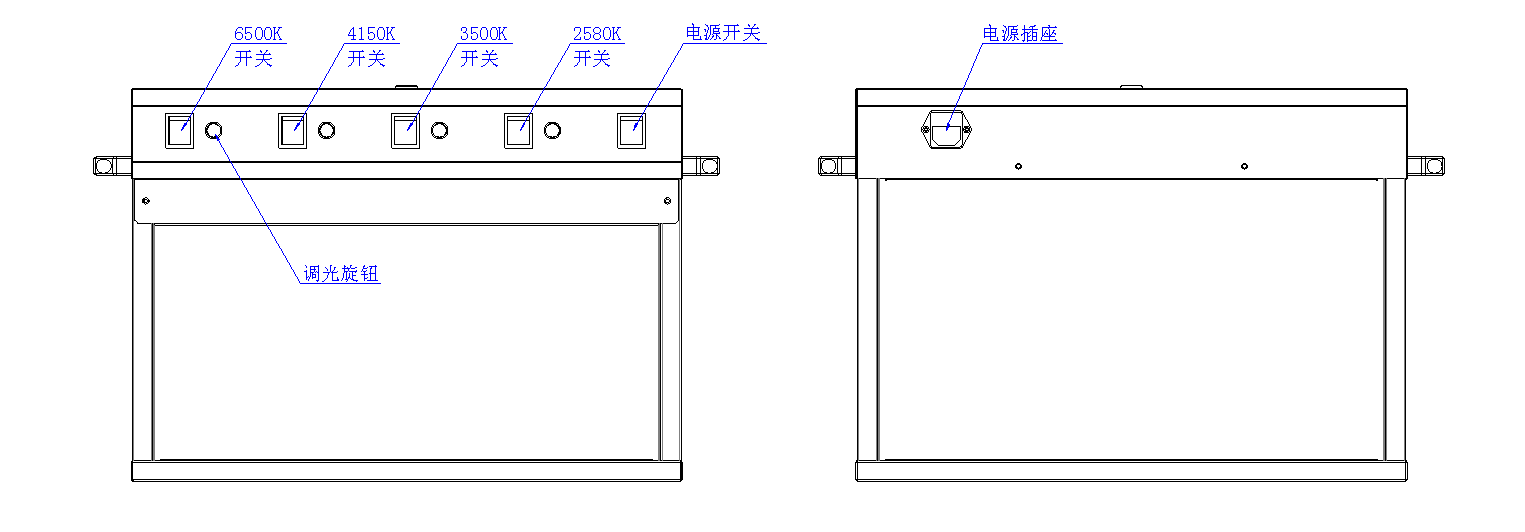 6500K
开关

4150K
开关

3500K
开关

2580K
开关

电源开关

调光旋钮

电源插座