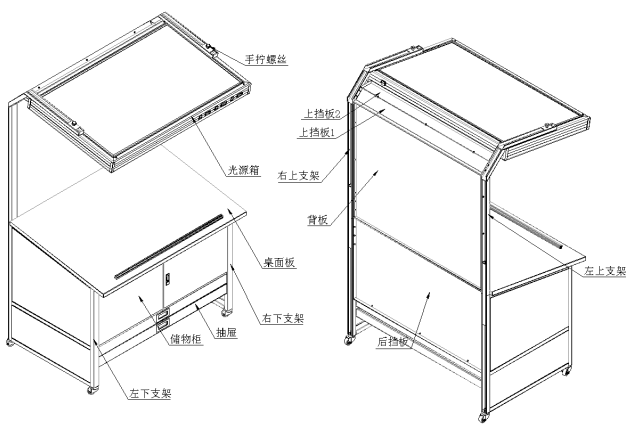 手拧螺丝

光源箱

桌面板

右下支架

抽屉

储物柜

左下支架

上挡板2

上挡板1

右上支架

背板

左上支架

后挡板